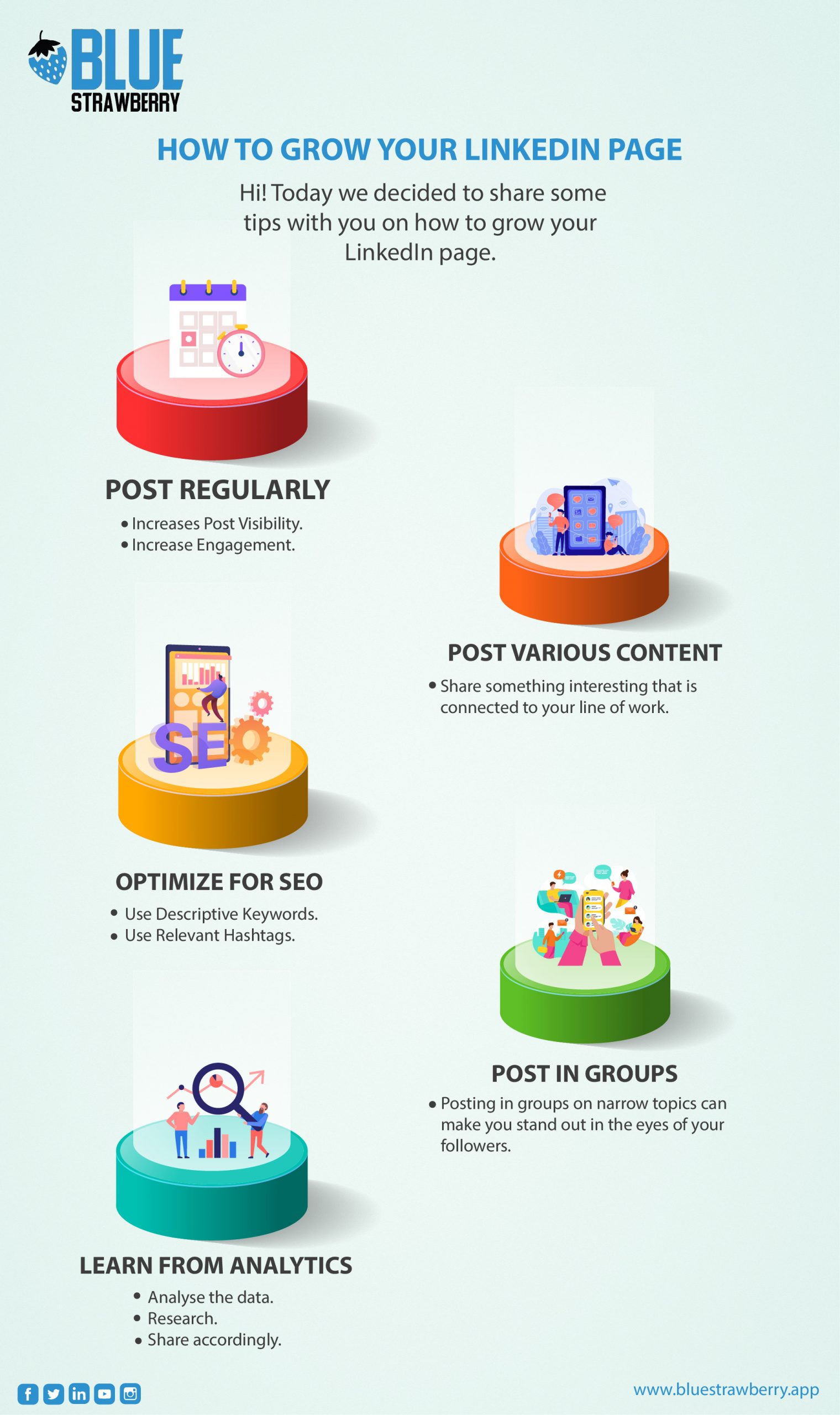 BLUE
STRAWBERRY

HOW TO GROW YOUR LINKEDIN PAGE

Hi! Today we decided to share some tips with you on how to grow your LinkedIn page.

POST REGULARLY
• Increases Post Visibility.
• Increase Engagement.

POST VARIOUS CONTENT
• Share something interesting that is connected to your line of work.

SEO

OPTIMIZE FOR SEO
• Use Descriptive Keywords.
• Use Relevant Hashtags.

POST IN GROUPS
• Posting in groups on narrow topics can make you stand out in the eyes of your followers.

LEARN FROM ANALYTICS
• Analyse the data.
• Research.
• Share accordingly.

www.bluestrawberry.app